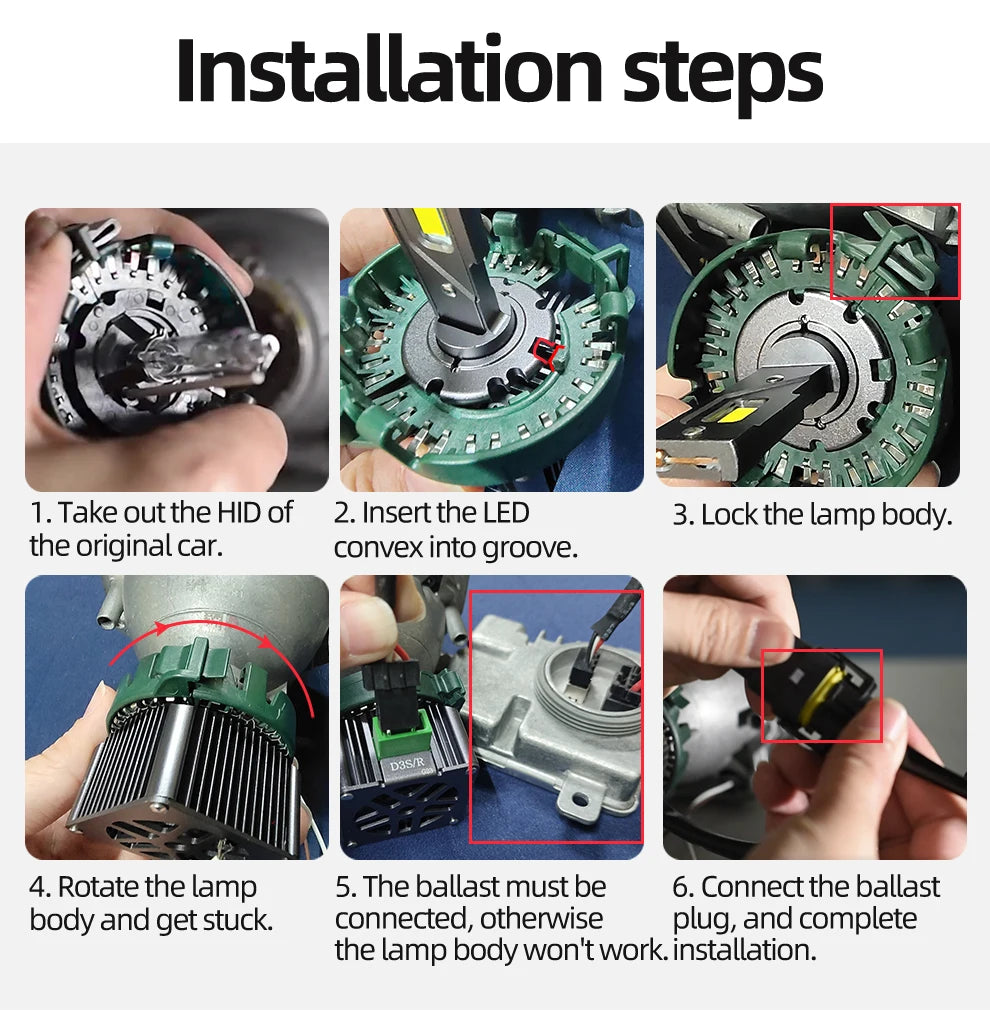 Installation steps

1. Take out the HID of the original car.

2. Insert the LED convex into groove.

3. Lock the lamp body.

D3S/R

4. Rotate the lamp body and get stuck.

5. The ballast must be connected, otherwise the lamp body won't work.

6. Connect the ballast plug, and complete installation.