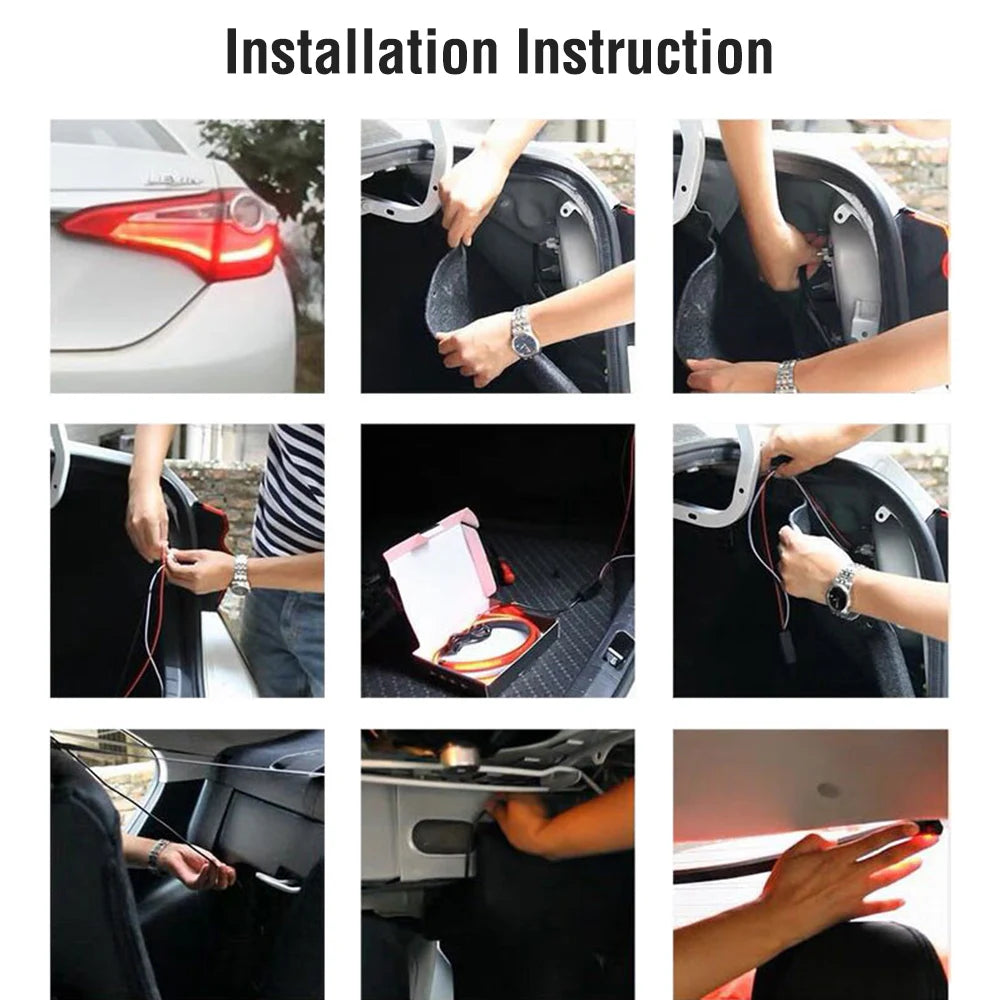 Installation Instruction